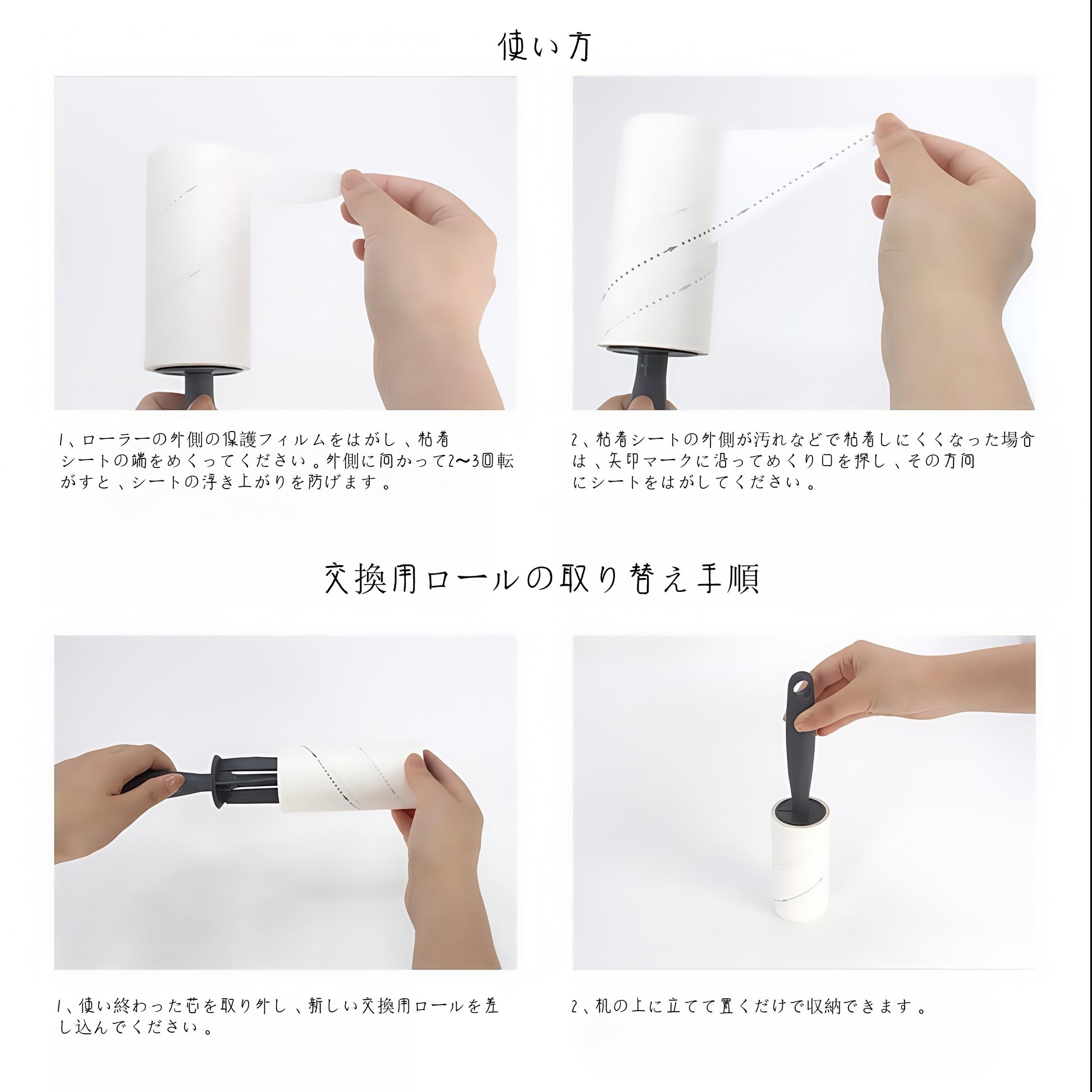 使い方

1、ローラーの外側の保護フィルムをはがし、粘着シートの端をめくってください。外側に向かって2〜3回転がすと、シートの浮き上がりを防げます。

2、粘着シートの外側が汚れなどで粘着しにくくなった場合は、矢印マークに沿ってめくり口を探し、その方向にシートをはがしてください。

交換用ロールの取り替え手順

1、使い終わった芯を取り外し、新しい交換用ロールを差し込んでください。

2、机の上に立てて置くだけで収納できます。